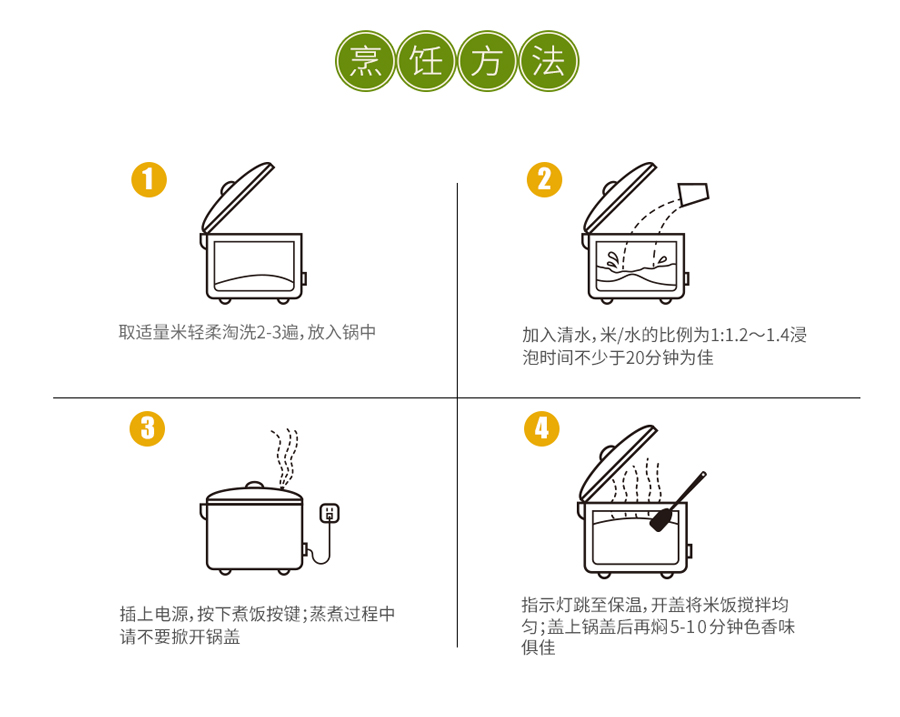 烹饪方法

1

取适量米轻柔淘洗2-3遍，放入锅中

2

加入清水，米/水的比例为1:1.2～1.4浸泡时间不少于20分钟为佳

3

插上电源，按下煮饭按键；蒸煮过程中请不要掀开锅盖

4

指示灯跳至保温，开盖将米饭搅拌均匀；盖上锅盖后再焖5-10分钟色香味俱佳